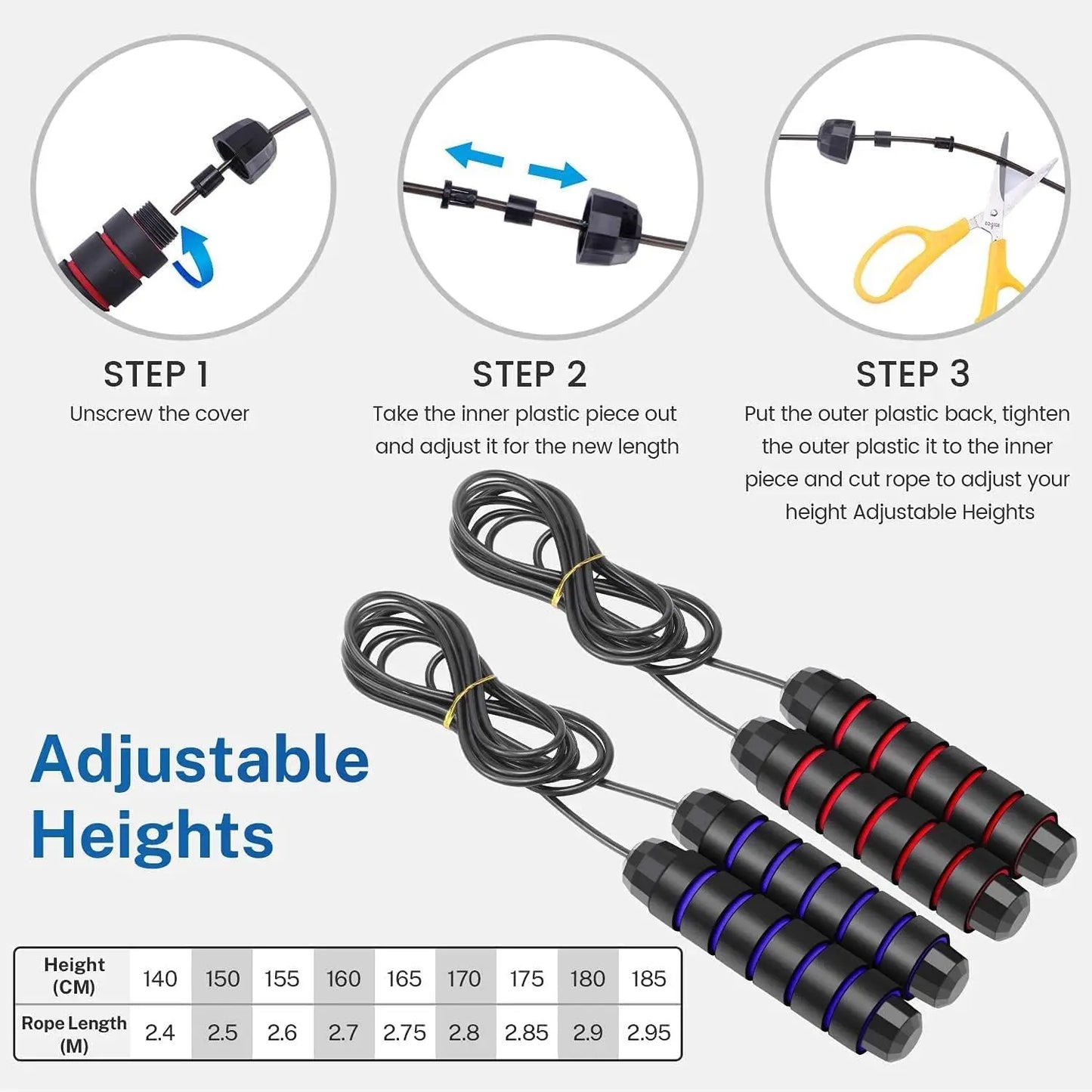 STEP 1
Unscrew the cover

STEP 2
Take the inner plastic piece out and adjust it for the new length

STEP 3
Put the outer plastic back, tighten the outer plastic it to the inner piece and cut rope to adjust your height Adjustable Heights

Adjustable Heights

| Height (CM) | 140 | 150 | 155 | 160 | 165 | 170 | 175 | 180 | 185 |
|---|---|---|---|---|---|---|---|---|---|
| Rope Length (M) | 2.4 | 2.5 | 2.6 | 2.7 | 2.75 | 2.8 | 2.85 | 2.9 | 2.95 |