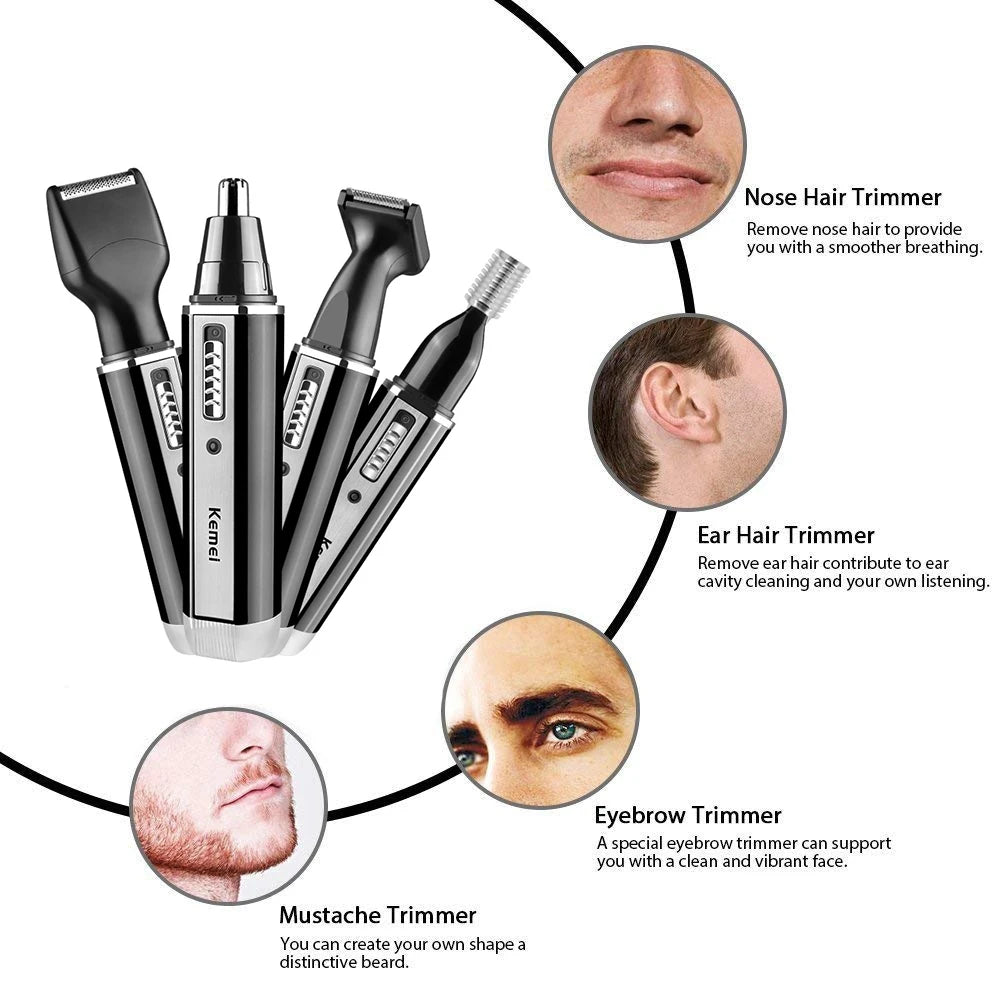 Kemei

Nose Hair Trimmer
Remove nose hair to provide you with a smoother breathing.

Ear Hair Trimmer
Remove ear hair contribute to ear cavity cleaning and your own listening.

Eyebrow Trimmer
A special eyebrow trimmer can support you with a clean and vibrant face.

Mustache Trimmer
You can create your own shape a distinctive beard.