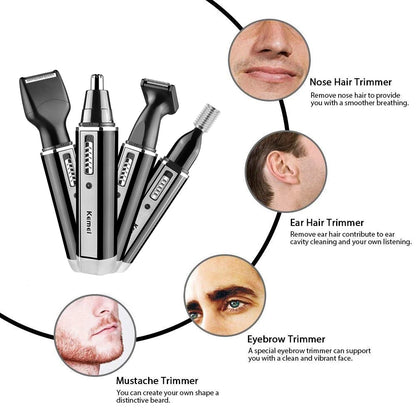 Kemei

Nose Hair Trimmer
Remove nose hair to provide you with a smoother breathing.

Ear Hair Trimmer
Remove ear hair contribute to ear cavity cleaning and your own listening.

Eyebrow Trimmer
A special eyebrow trimmer can support you with a clean and vibrant face.

Mustache Trimmer
You can create your own shape a distinctive beard.