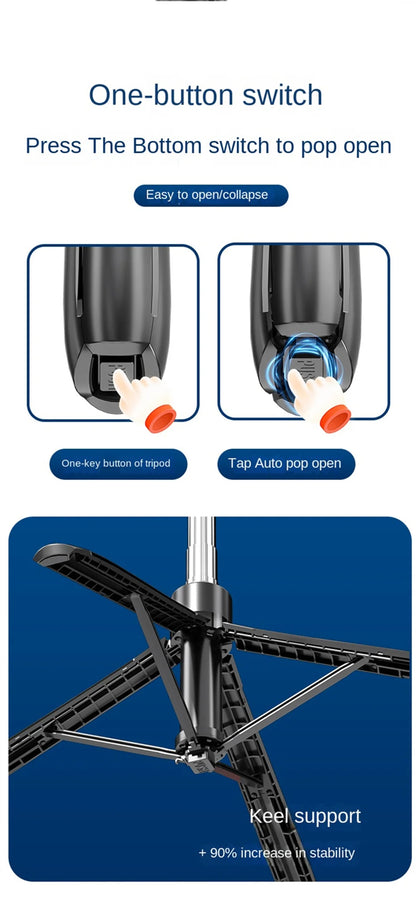 One-button switch

Press The Bottom switch to pop open

Easy to open/collapse

One-key button of tripod

Tap Auto pop open

Keel support

+ 90% increase in stability