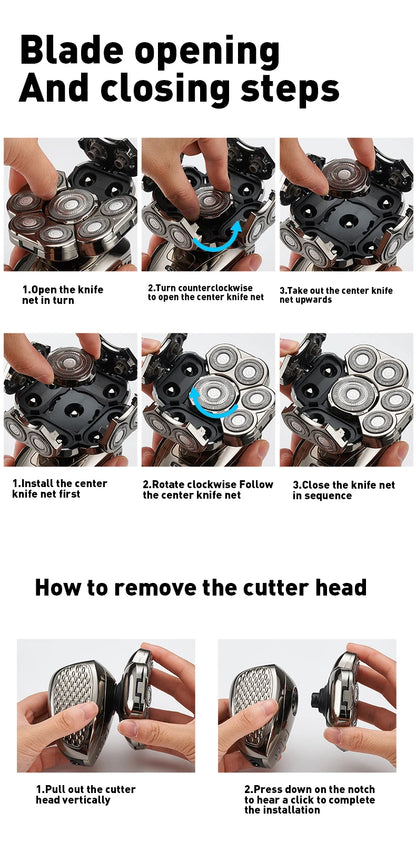 Blade opening
And closing steps

1.Open the knife net in turn

2.Turn counterclockwise to open the center knife net

3.Take out the center knife net upwards

1.Install the center knife net first

2.Rotate clockwise Follow the center knife net

3.Close the knife net in sequence

How to remove the cutter head

1.Pull out the cutter head vertically

2.Press down on the notch to hear a click to complete the installation