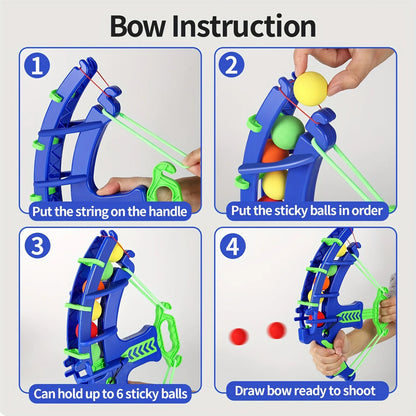 Bow Instruction

1
Put the string on the handle

2
Put the sticky balls in order

3
Can hold up to 6 sticky balls

4
Draw bow ready to shoot