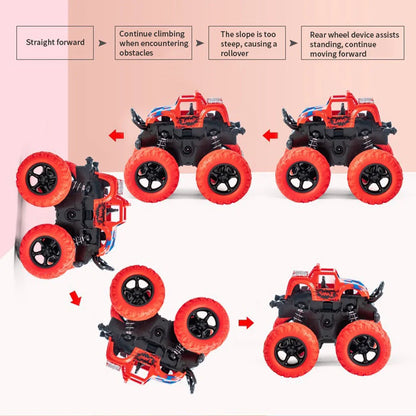 Straight forward

Continue climbing when encountering obstacles

The slope is too steep, causing a rollover

Rear wheel device assists standing, continue moving forward