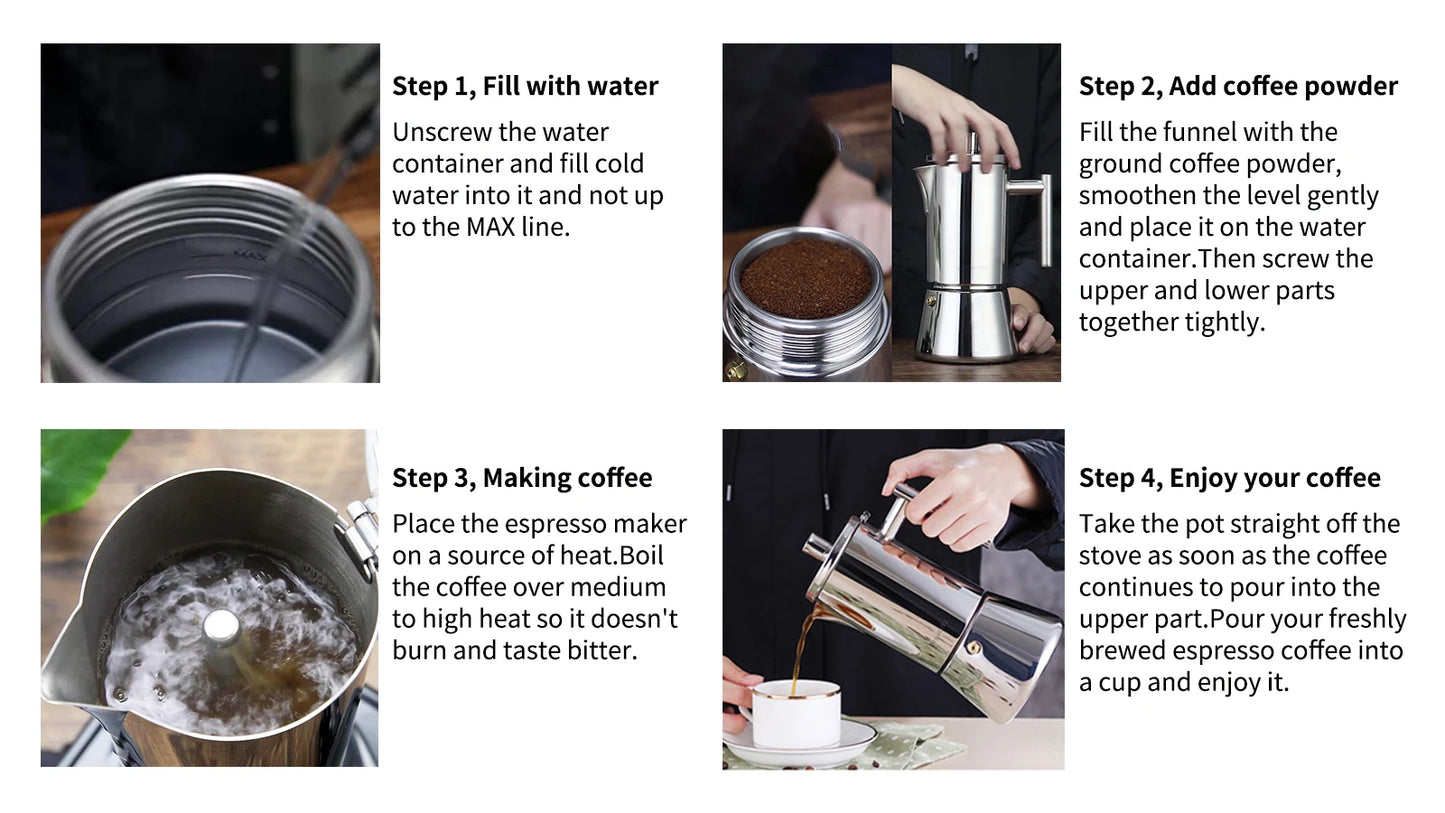 MAX

Step 1, Fill with water

Unscrew the water container and fill cold water into it and not up to the MAX line.

Step 2, Add coffee powder

Fill the funnel with the ground coffee powder, smoothen the level gently and place it on the water container.Then screw the upper and lower parts together tightly.

Step 3, Making coffee

Place the espresso maker on a source of heat.Boil the coffee over medium to high heat so it doesn't burn and taste bitter.

Step 4, Enjoy your coffee

Take the pot straight off the stove as soon as the coffee continues to pour into the upper part.Pour your freshly brewed espresso coffee into a cup and enjoy it.