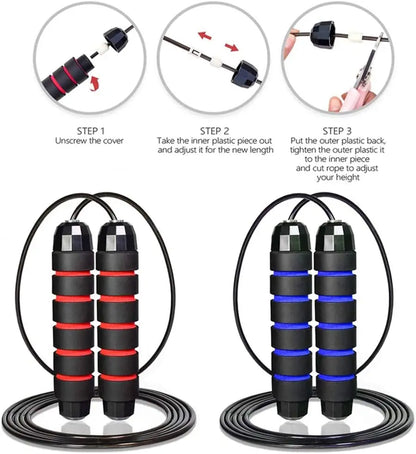 STEP 1
Unscrew the cover

STEP 2
Take the inner plastic piece out and adjust it for the new length

STEP 3
Put the outer plastic back, tighten the outer plastic it to the inner piece and cut rope to adjust your height